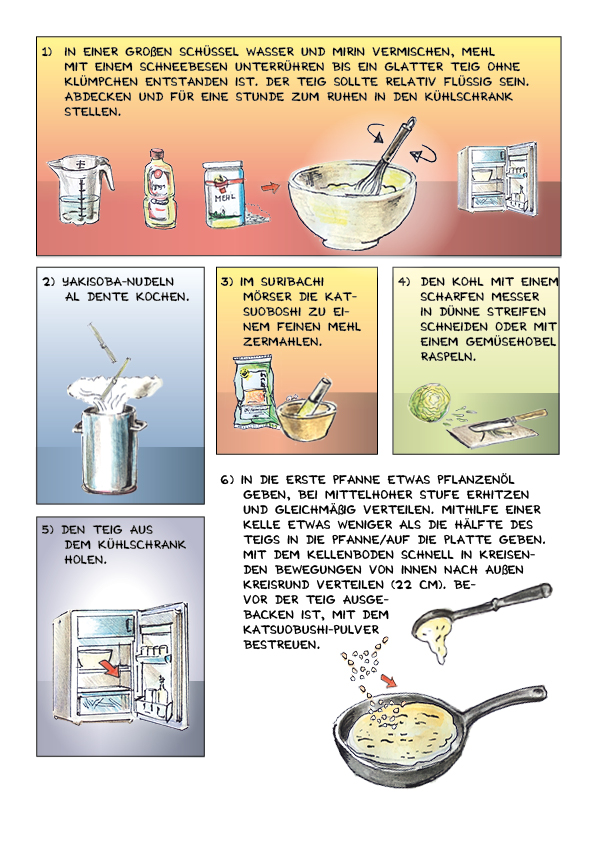 1) IN EINER GROßEN SCHÜSSEL WASSER UND MIRIN VERMISCHEN, MEHL MIT EINEM SCHNEEBESEN UNTERRÜHREN BIS EIN GLATTER TEIG OHNE KLÜMPCHEN ENTSTANDEN IST. DER TEIG SOLLTE RELATIV FLÜSSIG SEIN. ABDECKEN UND FÜR EINE STUNDE ZUM RUHEN IN DEN KÜHLSCHRANK STELLEN.

MEHL

2) YAKISOBA-NUDELN AL DENTE KOCHEN.

3) IM SURIBACHI MÖRSER DIE KATSUOBOSHI ZU EINEM FEINEN MEHL ZERMAHLEN.

4) DEN KOHL MIT EINEM SCHARFEN MESSER IN DÜNNE STREIFEN SCHNEIDEN ODER MIT EINEM GEMÜSEHOBEL RASPELN.

5) DEN TEIG AUS DEM KÜHLSCHRANK HOLEN.

6) IN DIE ERSTE PFANNE ETWAS PFLANZENÖL GEBEN, BEI MITTELHOHER STUFE ERHITZEN UND GLEICHMÄßIG VERTEILEN. MITHILFE EINER KELLE ETWAS WENIGER ALS DIE HÄLFTE DES TEIGS IN DIE PFANNE/AUF DIE PLATTE GEBEN. MIT DEM KELLENBODEN SCHNELL IN KREISENDEN BEWEGUNGEN VON INNEN NACH AUßEN KREISRUND VERTEILEN (22 CM). BEVOR DER TEIG AUSGEBACKEN IST, MIT DEM KATSUOBUSHI-PULVER BESTREUEN.